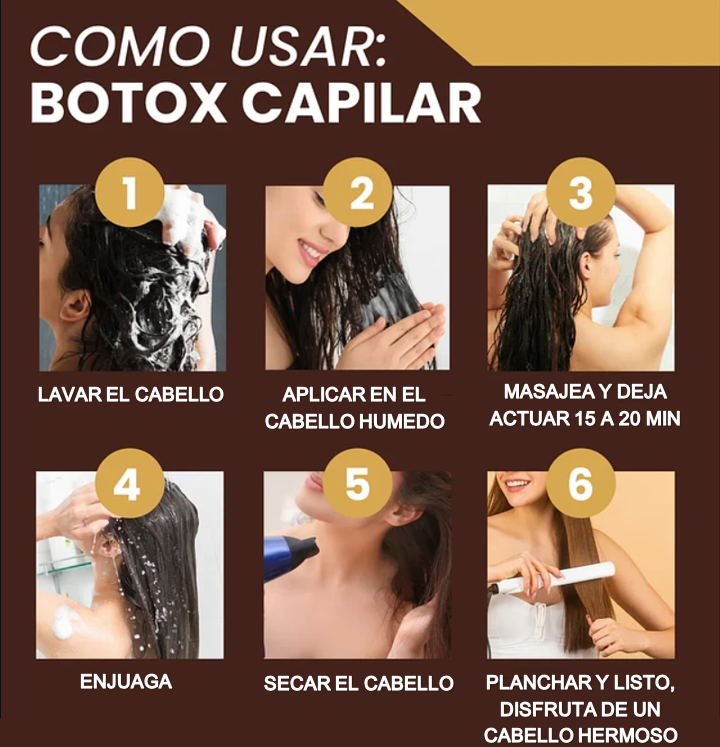 COMO USAR:
BOTOX CAPILAR

1
LAVAR EL CABELLO

2
APLICAR EN EL CABELLO HUMEDO

3
MASAJEA Y DEJA ACTUAR 15 A 20 MIN

4
ENJUAGA

5
SECAR EL CABELLO

6
PLANCHAR Y LISTO, DISFRUTA DE UN CABELLO HERMOSO